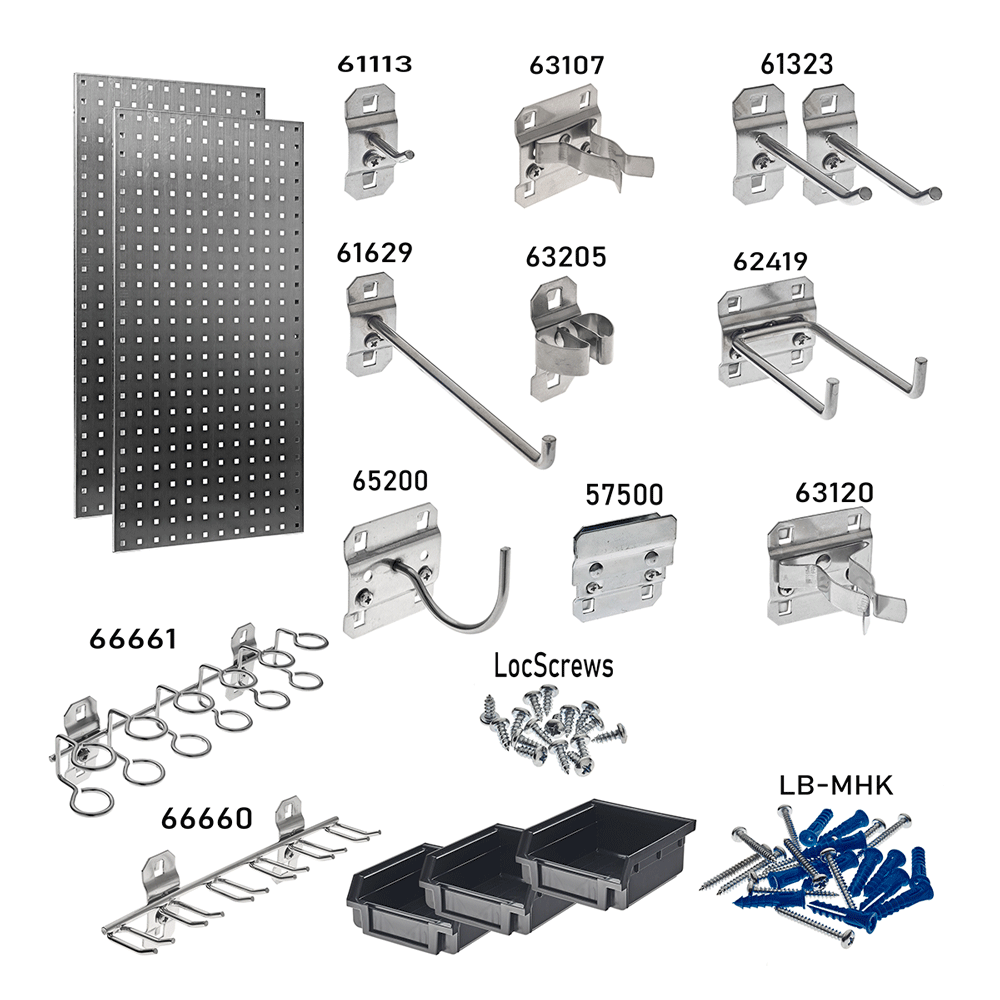 61113
63107
61323
61629
63205
62419
65200
57500
63120
66661
LocScrews
66660
LB-MHK