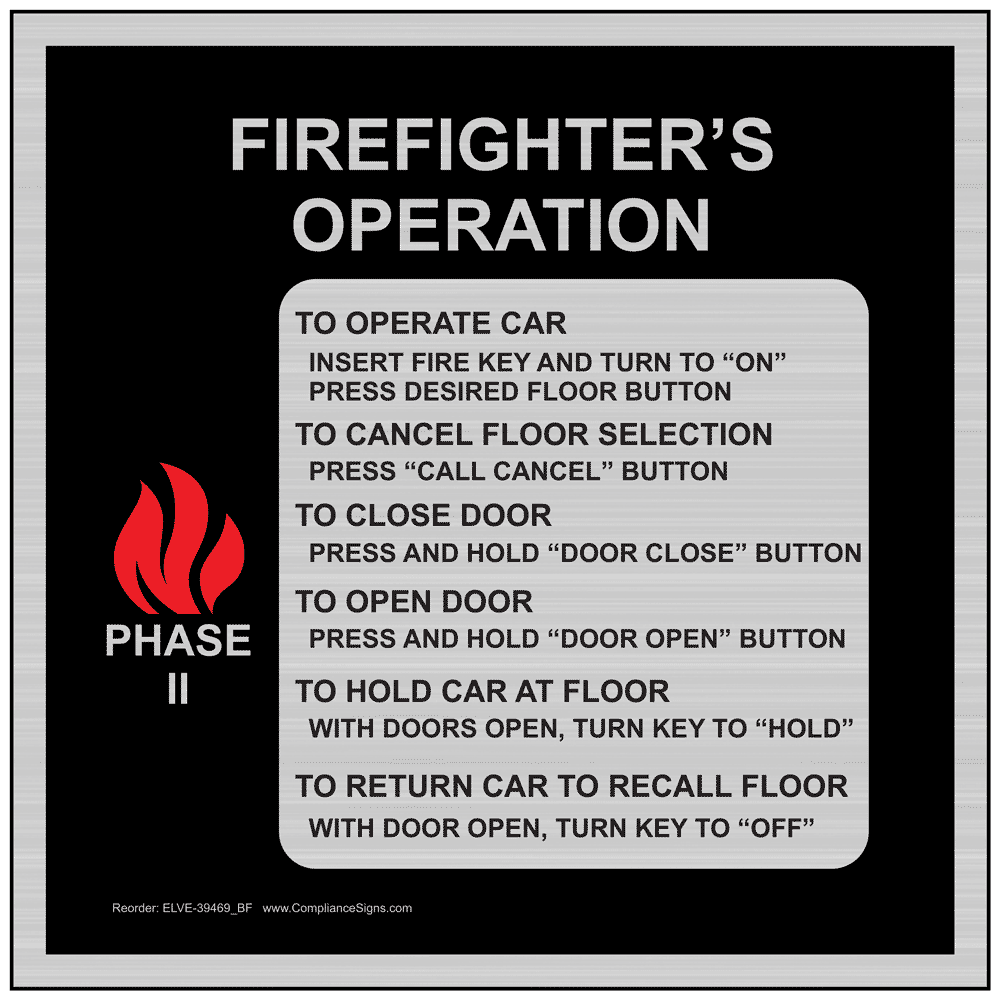 FIREFIGHTER'S OPERATION

PHASE II

TO OPERATE CAR
INSERT FIRE KEY AND TURN TO "ON"
PRESS DESIRED FLOOR BUTTON

TO CANCEL FLOOR SELECTION
PRESS "CALL CANCEL" BUTTON

TO CLOSE DOOR
PRESS AND HOLD "DOOR CLOSE" BUTTON

TO OPEN DOOR
PRESS AND HOLD "DOOR OPEN" BUTTON

TO HOLD CAR AT FLOOR
WITH DOORS OPEN, TURN KEY TO "HOLD"

TO RETURN CAR TO RECALL FLOOR
WITH DOOR OPEN, TURN KEY TO "OFF"

Reorder: ELVE-39469_BF www.ComplianceSigns.com